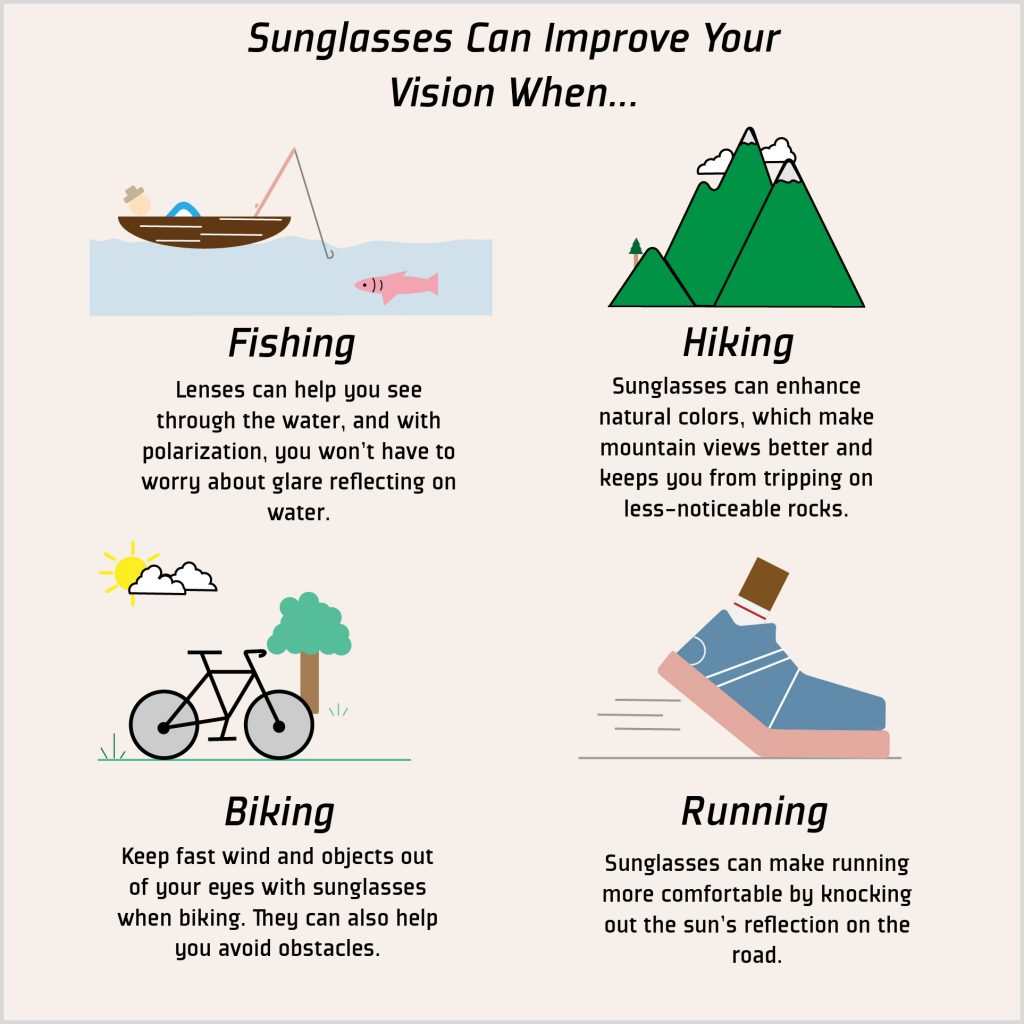 Sunglasses Can Improve Your Vision When...

Fishing

Lenses can help you see through the water, and with polarization, you won't have to worry about glare reflecting on water.

Hiking

Sunglasses can enhance natural colors, which make mountain views better and keeps you from tripping on less-noticeable rocks.

Biking

Keep fast wind and objects out of your eyes with sunglasses when biking. They can also help you avoid obstacles.

Running

Sunglasses can make running more comfortable by knocking out the sun's reflection on the road.